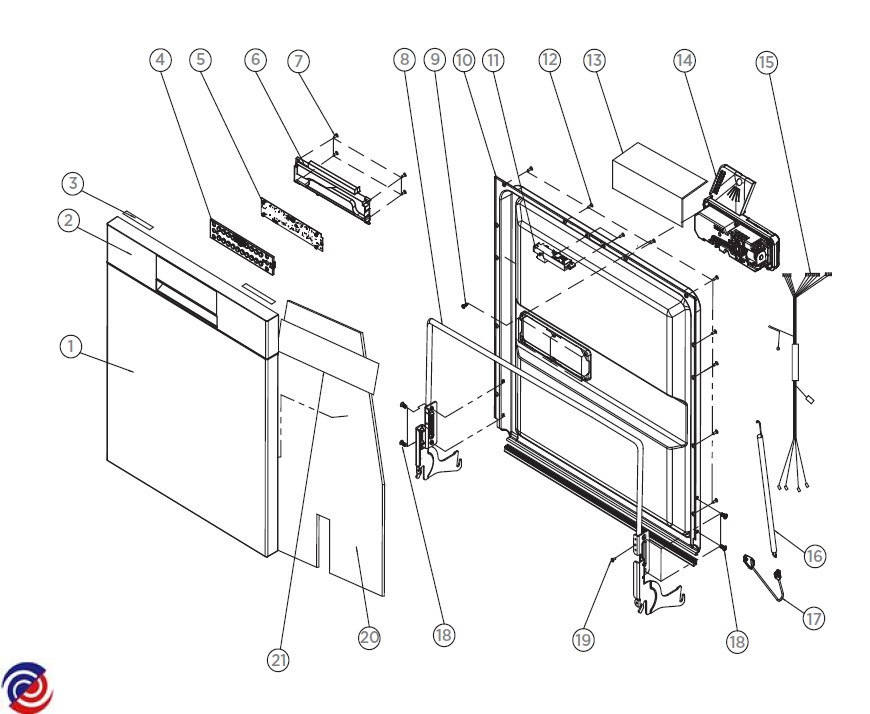 4
5
6
7
8
9
10
11
12
13
14
15
3
2
1
16
17
18
19
18
20
21